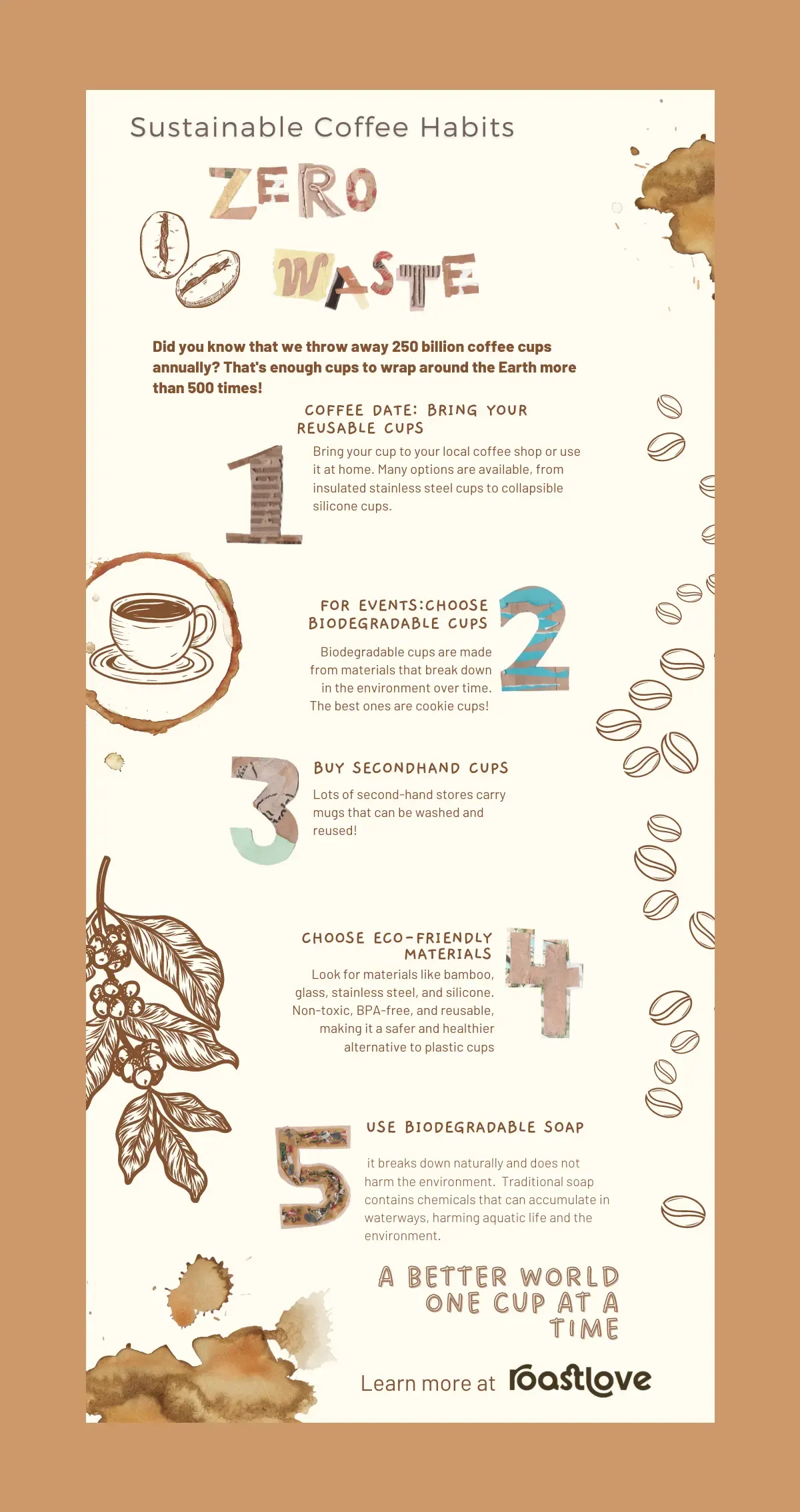 Sustainable Coffee Habits

ZERO WASTE

Did you know that we throw away 250 billion coffee cups annually? That's enough cups to wrap around the Earth more than 500 times!

1

COFFEE DATE: BRING YOUR REUSABLE CUPS

Bring your cup to your local coffee shop or use it at home. Many options are available, from insulated stainless steel cups to collapsible silicone cups.

2

FOR EVENTS:CHOOSE BIODEGRADABLE CUPS

Biodegradable cups are made from materials that break down in the environment over time. The best ones are cookie cups!

3

BUY SECONDHAND CUPS

Lots of second-hand stores carry mugs that can be washed and reused!

4

CHOOSE ECO-FRIENDLY MATERIALS

Look for materials like bamboo, glass, stainless steel, and silicone. Non-toxic, BPA-free, and reusable, making it a safer and healthier alternative to plastic cups

5

USE BIODEGRADABLE SOAP

it breaks down naturally and does not harm the environment. Traditional soap contains chemicals that can accumulate in waterways, harming aquatic life and the environment.

A BETTER WORLD ONE CUP AT A TIME

Learn more at roastlove