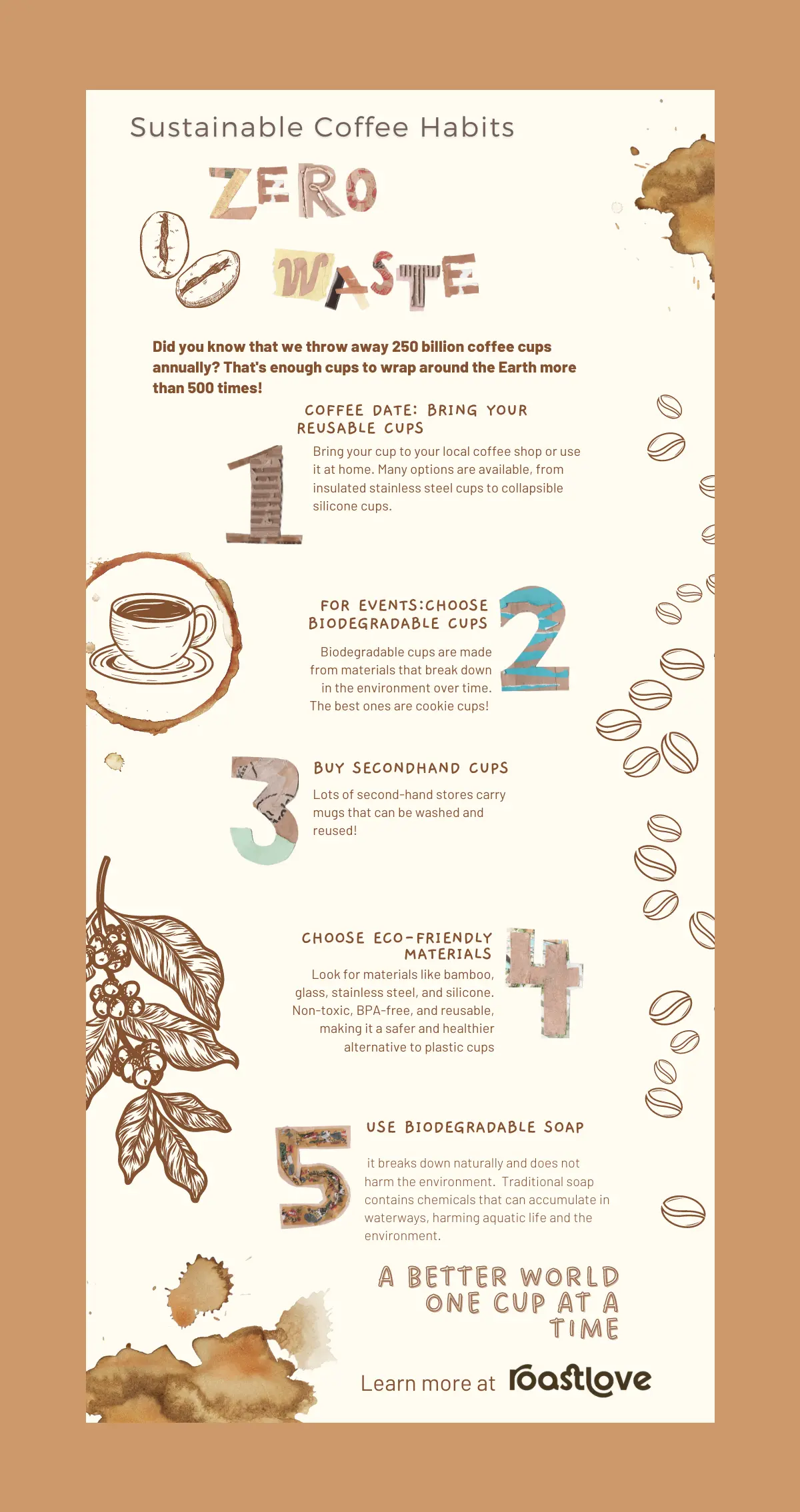 Sustainable Coffee Habits

ZERO WASTE

Did you know that we throw away 250 billion coffee cups annually? That's enough cups to wrap around the Earth more than 500 times!

1

COFFEE DATE: BRING YOUR REUSABLE CUPS

Bring your cup to your local coffee shop or use it at home. Many options are available, from insulated stainless steel cups to collapsible silicone cups.

2

FOR EVENTS:CHOOSE BIODEGRADABLE CUPS

Biodegradable cups are made from materials that break down in the environment over time. The best ones are cookie cups!

3

BUY SECONDHAND CUPS

Lots of second-hand stores carry mugs that can be washed and reused!

4

CHOOSE ECO-FRIENDLY MATERIALS

Look for materials like bamboo, glass, stainless steel, and silicone. Non-toxic, BPA-free, and reusable, making it a safer and healthier alternative to plastic cups

5

USE BIODEGRADABLE SOAP

it breaks down naturally and does not harm the environment. Traditional soap contains chemicals that can accumulate in waterways, harming aquatic life and the environment.

A BETTER WORLD ONE CUP AT A TIME

Learn more at roastlove